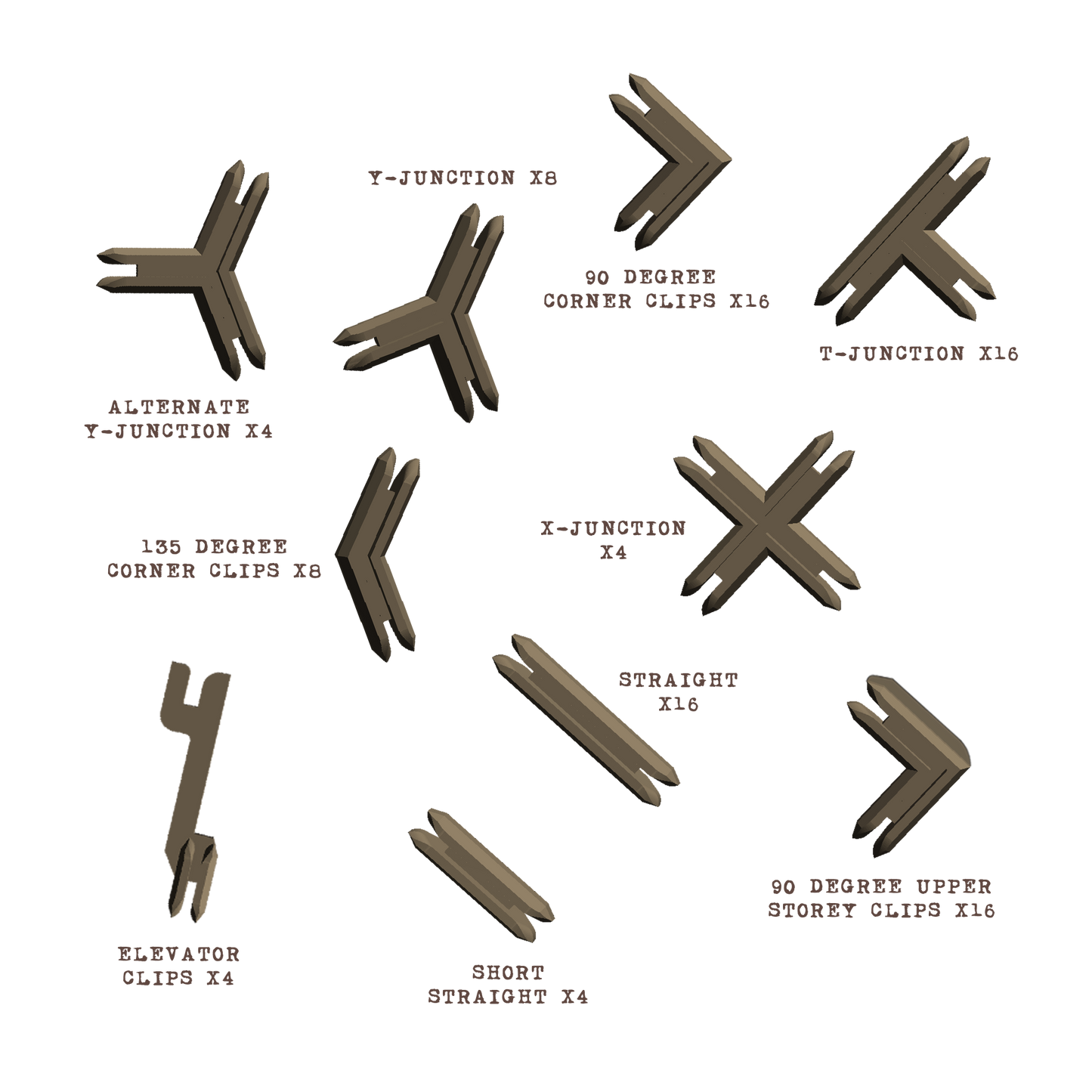 Y-JUNCTION X8

90 DEGREE
CORNER CLIPS X16

T-JUNCTION X16

ALTERNATE
Y-JUNCTION X4

135 DEGREE
CORNER CLIPS X8

X-JUNCTION
X4

STRAIGHT
X16

90 DEGREE UPPER
STOREY CLIPS X16

ELEVATOR
CLIPS X4

SHORT
STRAIGHT X4